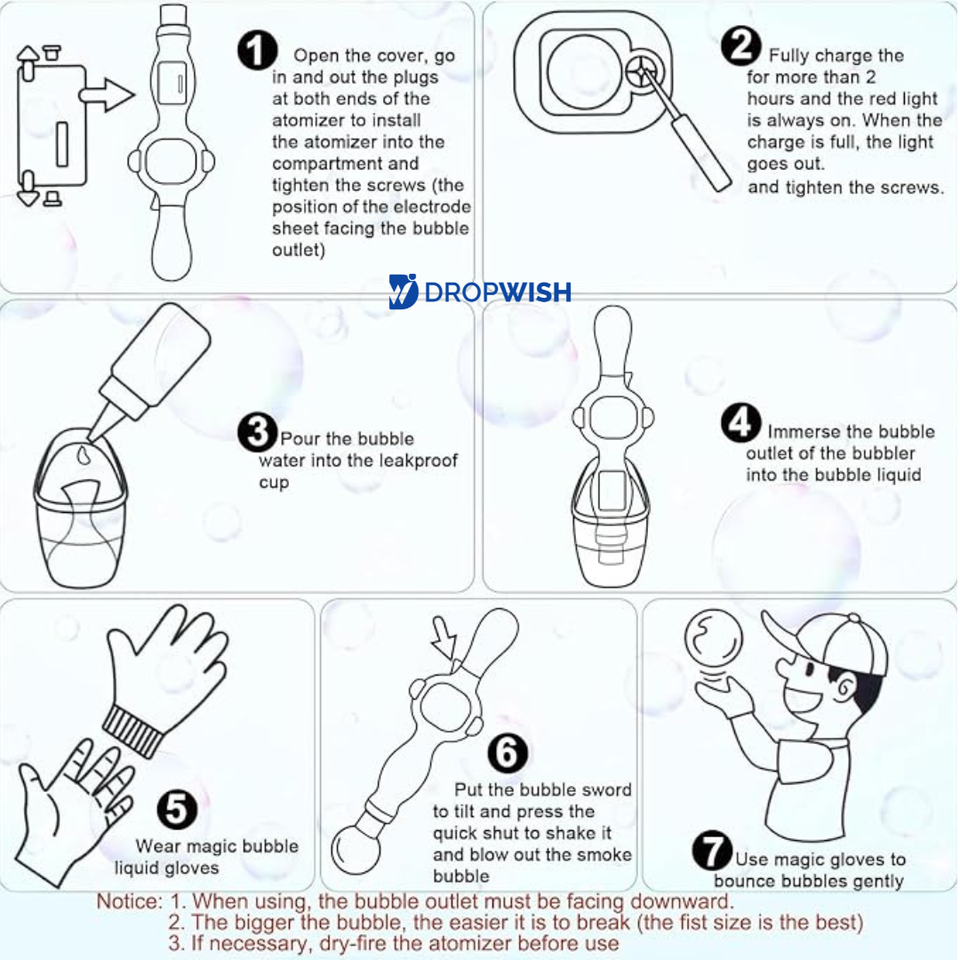 1 Open the cover, go in and out the plugs at both ends of the atomizer to install the atomizer into the compartment and tighten the screws (the position of the electrode sheet facing the bubble outlet)

2 Fully charge the for more than 2 hours and the red light is always on. When the charge is full, the light goes out. and tighten the screws.

DROPWISH

3 Pour the bubble water into the leakproof cup

4 Immerse the bubble outlet of the bubbler into the bubble liquid

5 Wear magic bubble liquid gloves

6 Put the bubble sword to tilt and press the quick shut to shake it and blow out the smoke bubble

7 Use magic gloves to bounce bubbles gently

Notice: 1. When using, the bubble outlet must be facing downward.
2. The bigger the bubble, the easier it is to break (the fist size is the best)
3. If necessary, dry-fire the atomizer before use