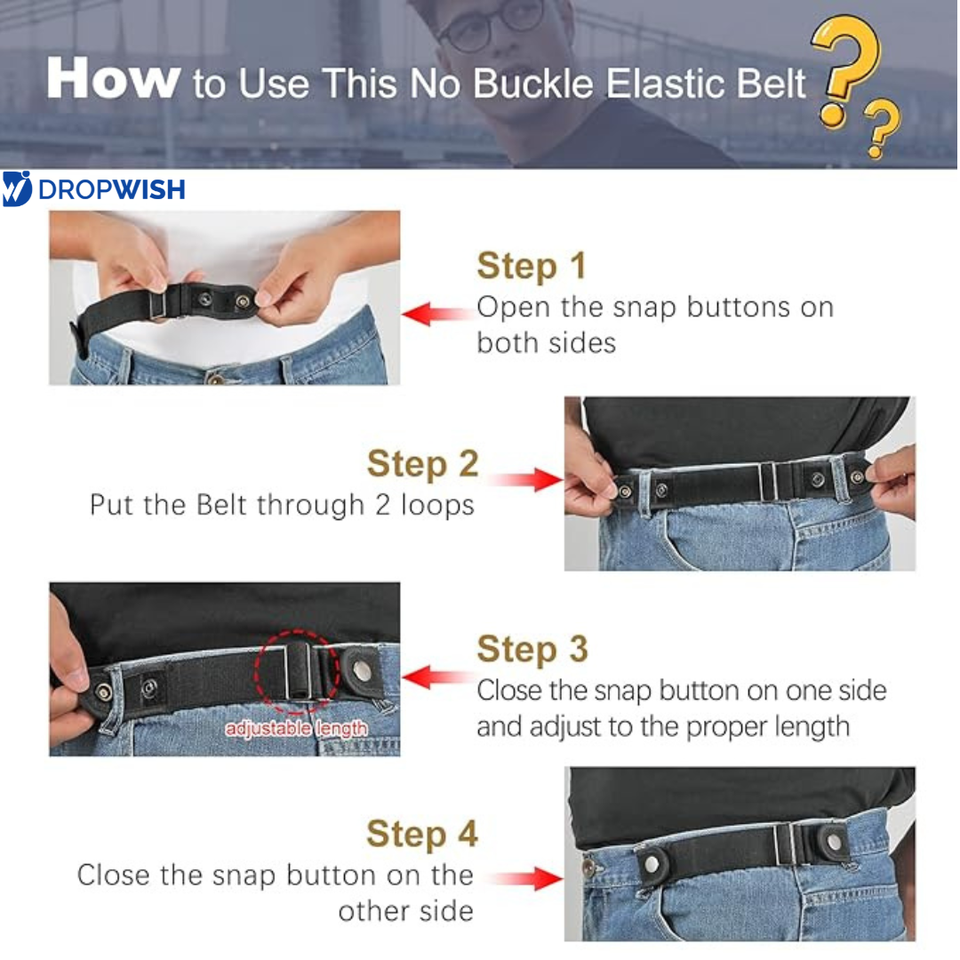 How to Use This No Buckle Elastic Belt ??

DROPWISH

Step 1
Open the snap buttons on both sides

Step 2
Put the Belt through 2 loops

adjustable length

Step 3
Close the snap button on one side and adjust to the proper length

Step 4
Close the snap button on the other side